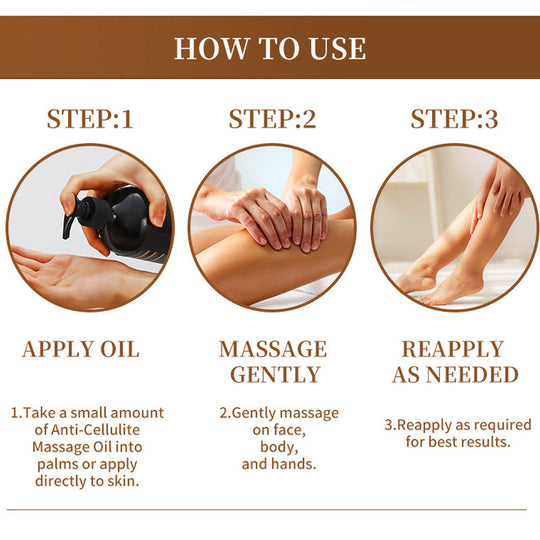 HOW TO USE

STEP:1

APPLY OIL

1.Take a small amount of Anti-Cellulite Massage Oil into palms or apply directly to skin.

STEP:2

MASSAGE GENTLY

2.Gently massage on face, body, and hands.

STEP:3

REAPPLY AS NEEDED

3.Reapply as required for best results.