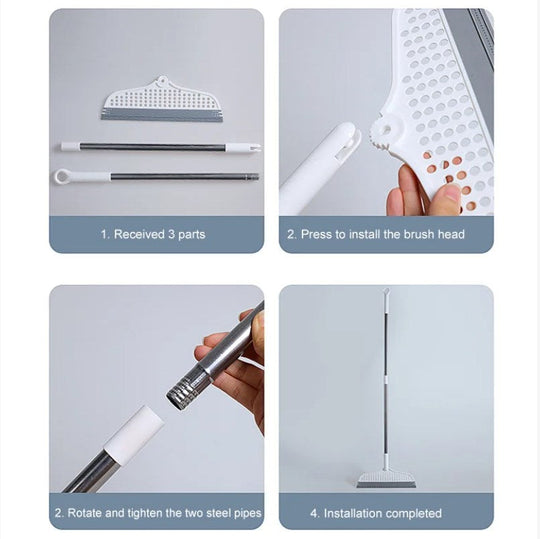 1. Received 3 parts

2. Press to install the brush head

2. Rotate and tighten the two steel pipes

4. Installation completed