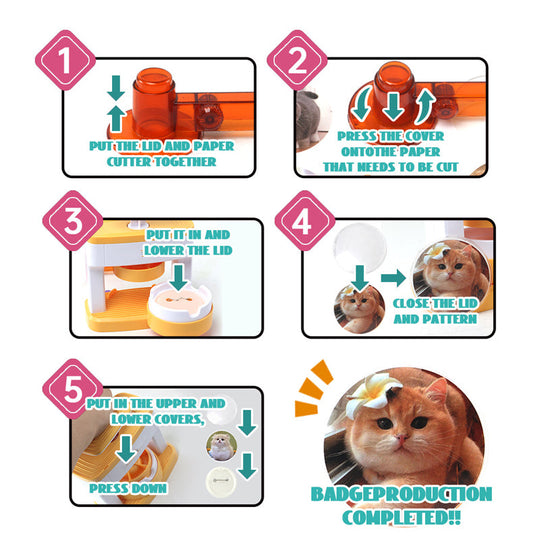 1

PUT THE LID AND PAPER CUTTER TOGETHER

2

PRESS THE COVER ONTOTHE PAPER THAT NEEDS TO BE CUT

3

PUT IT IN AND LOWER THE LID

4

CLOSE THE LID AND PATTERN

5

PUT IN THE UPPER AND LOWER COVERS,

PRESS DOWN

BADGEPRODUCTION COMPLETED!!