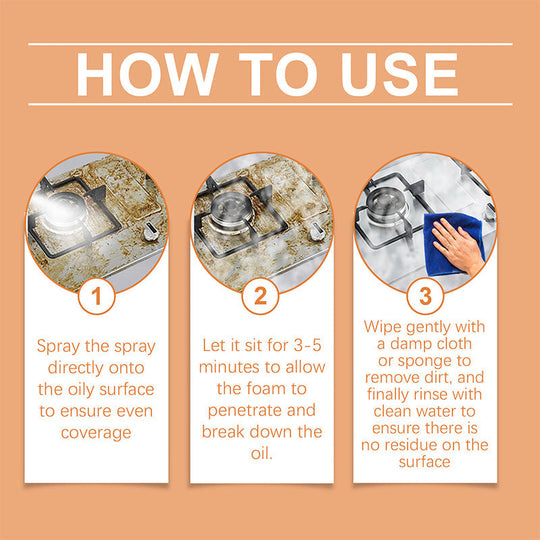 HOW TO USE

1

Spray the spray directly onto the oily surface to ensure even coverage

2

Let it sit for 3-5 minutes to allow the foam to penetrate and break down the oil.

3

Wipe gently with a damp cloth or sponge to remove dirt, and finally rinse with clean water to ensure there is no residue on the surface