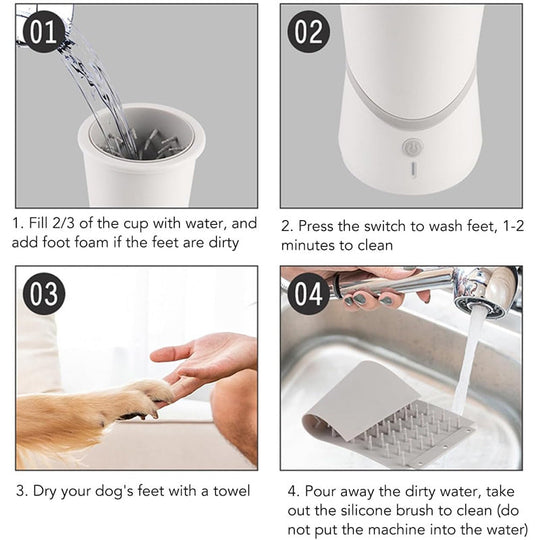 01

1. Fill 2/3 of the cup with water, and add foot foam if the feet are dirty

02

2. Press the switch to wash feet, 1-2 minutes to clean

03

3. Dry your dog's feet with a towel

04

4. Pour away the dirty water, take out the silicone brush to clean (do not put the machine into the water)