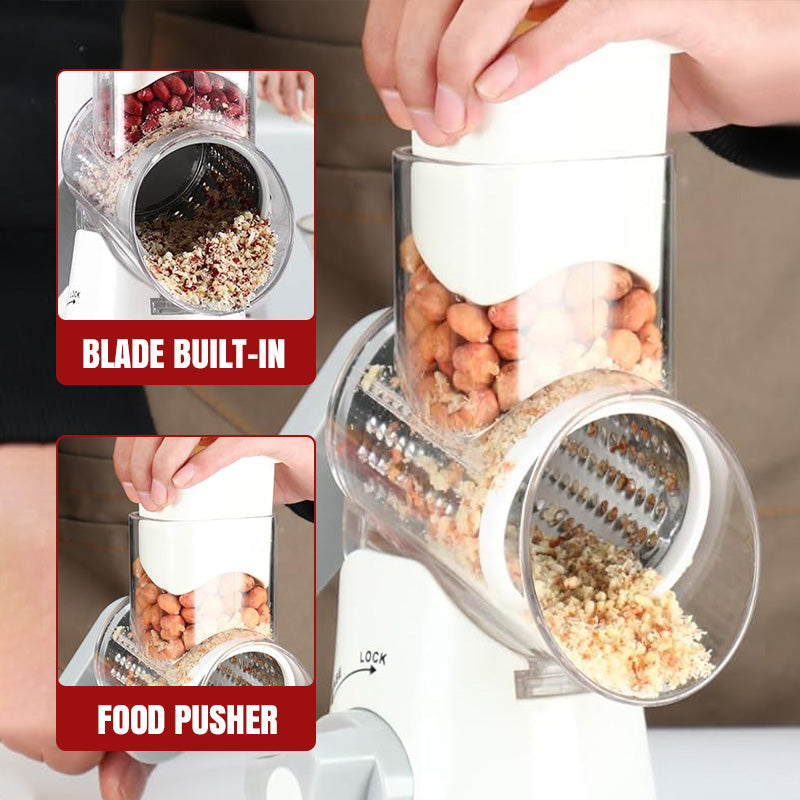 LOCK

BLADE BUILT-IN

FOOD PUSHER

LOCK