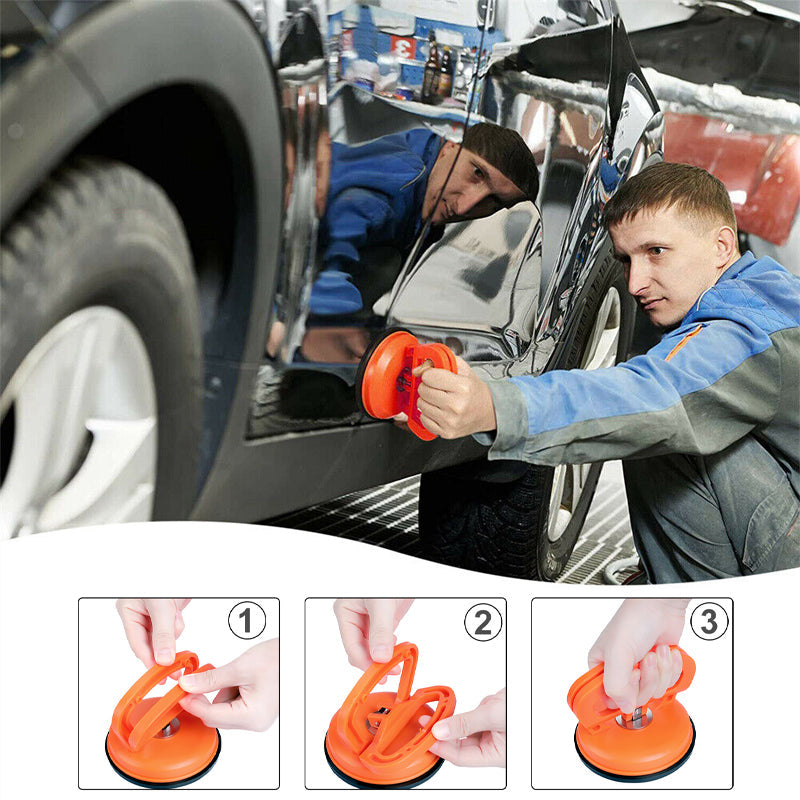 1

2

3