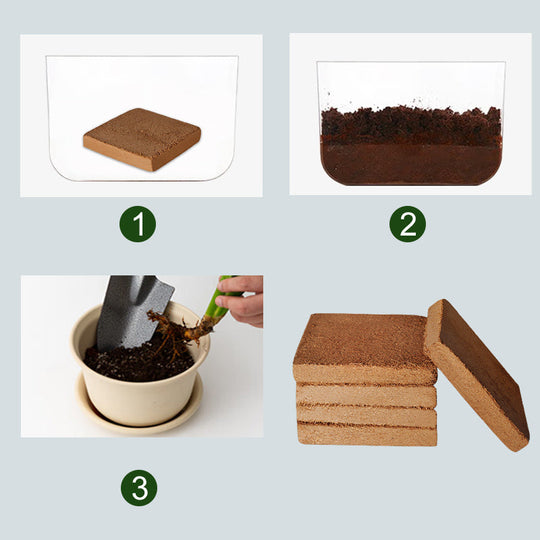 1

2

3