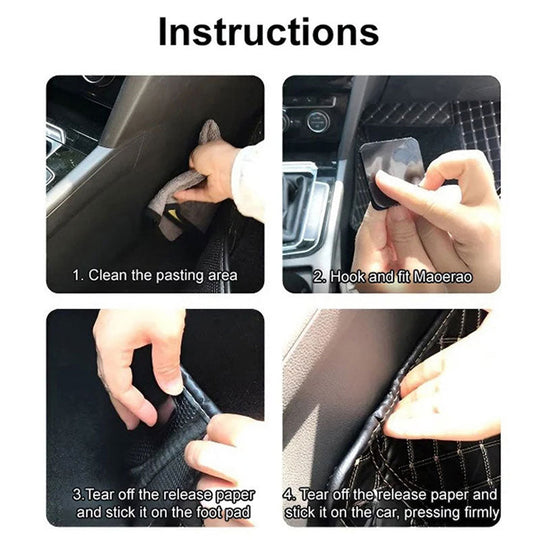 Instructions

1. Clean the pasting area

2. Hook and fit Maoerao

3.Tear off the release paper and stick it on the foot pad

4. Tear off the release paper and stick it on the car, pressing firmly