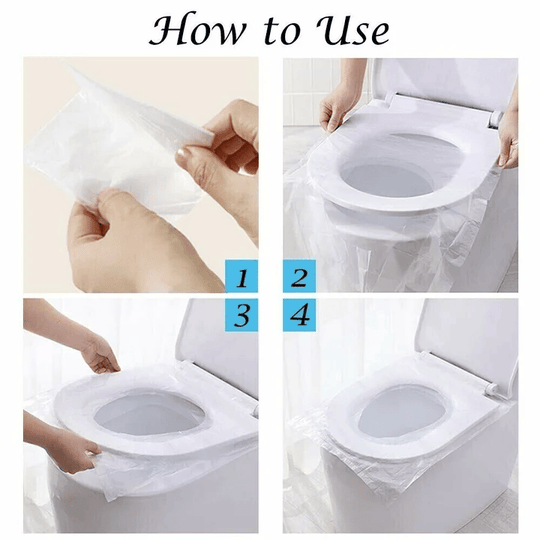 How to Use

1

2

3

4