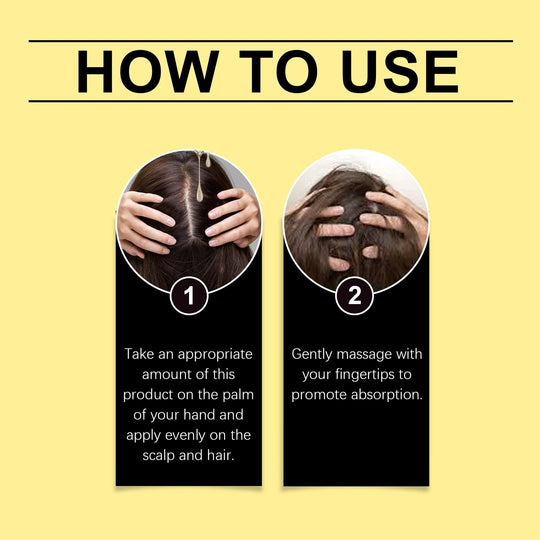 HOW TO USE

1

Take an appropriate amount of this product on the palm of your hand and apply evenly on the scalp and hair.

2

Gently massage with your fingertips to promote absorption.