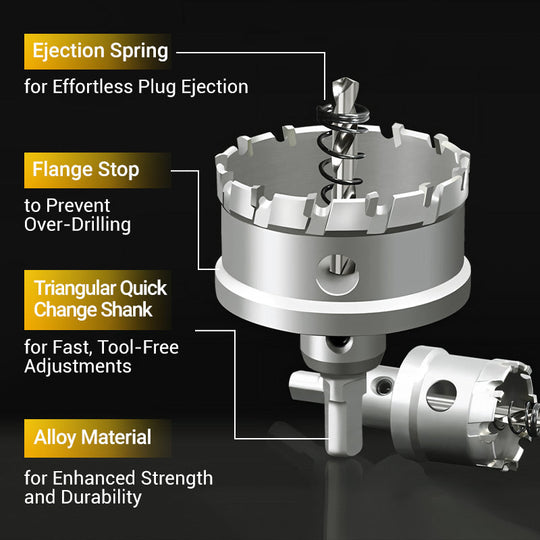 Ejection Spring

for Effortless Plug Ejection

Flange Stop

to Prevent Over-Drilling

Triangular Quick Change Shank

for Fast, Tool-Free Adjustments

Alloy Material

for Enhanced Strength and Durability