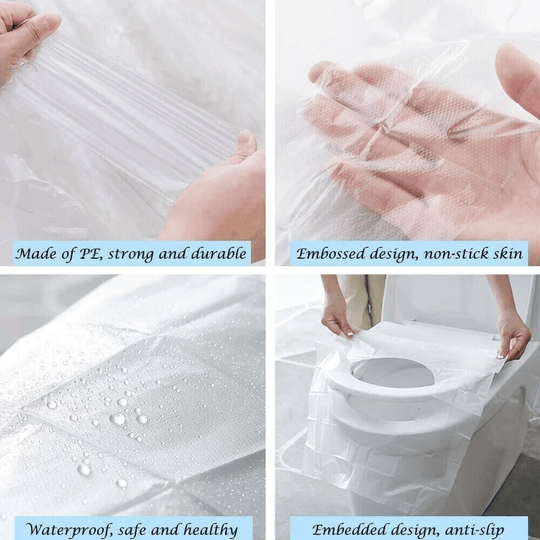 Made of PE, strong and durable

Embossed design, non-stick skin

Waterproof, safe and healthy

Embedded design, anti-slip