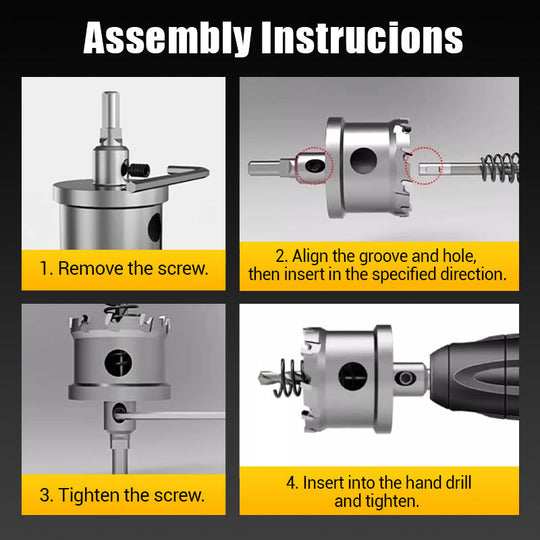 Assembly Instrucions

1. Remove the screw.

2. Align the groove and hole, then insert in the specified direction.

3. Tighten the screw.

4. Insert into the hand drill and tighten.